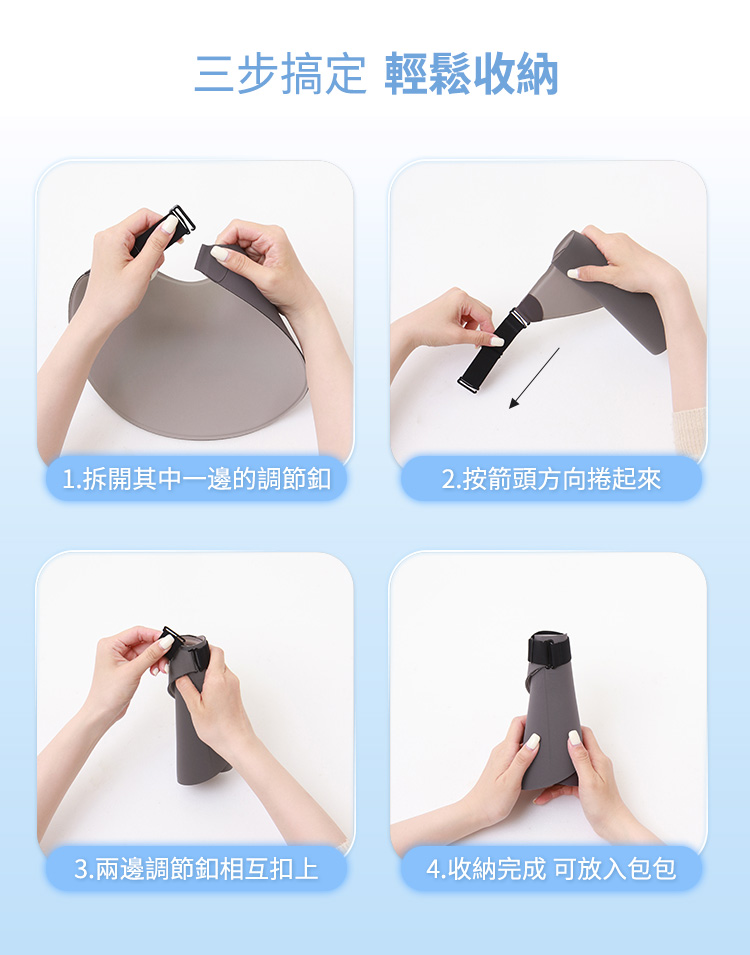 三步搞定 輕鬆收納

1.拆開其中一邊的調節釦

2.按箭頭方向捲起來

3.兩邊調節釦相互扣上

4.收納完成 可放入包包