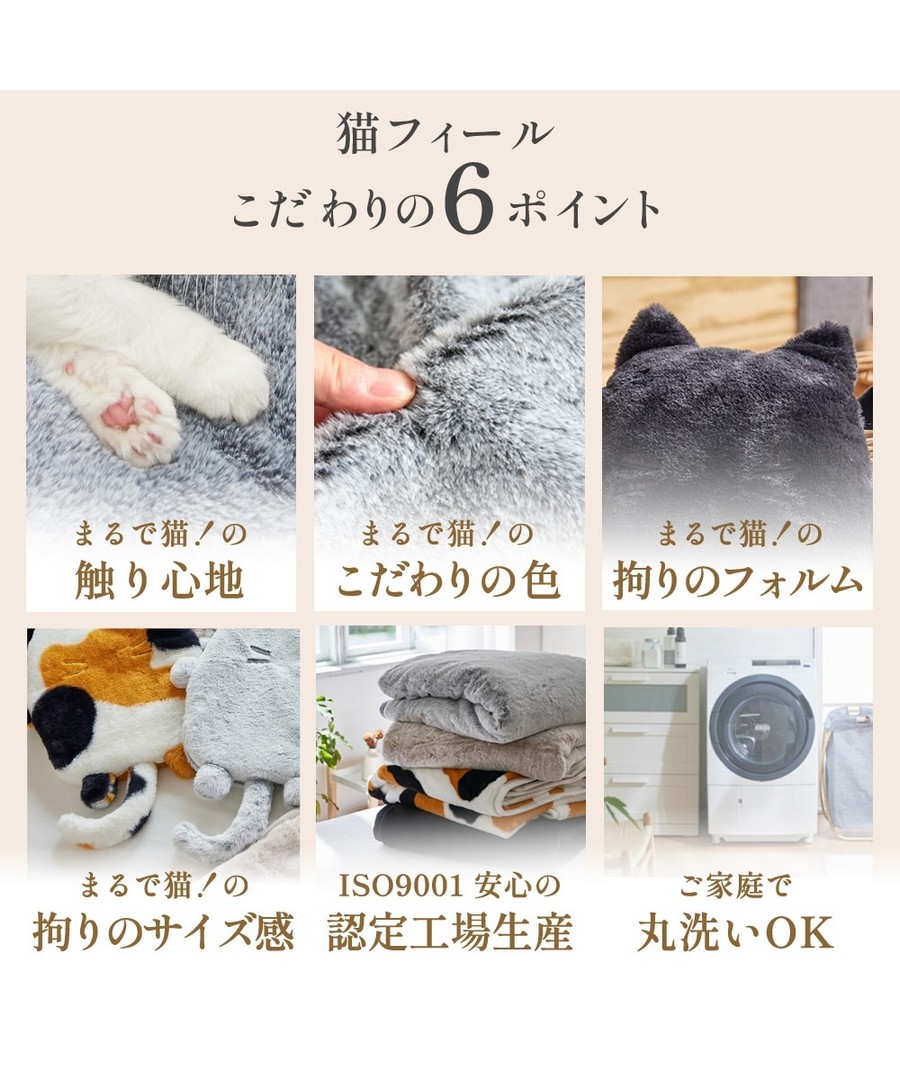 猫フィール
こだわりの6ポイント

まるで猫!の
触り心地

まるで猫!の
こだわりの色

まるで猫!の
拘りのフォルム

まるで猫!の
拘りのサイズ感

ISO9001 安心の
認定工場生産

ご家庭で
丸洗いOK